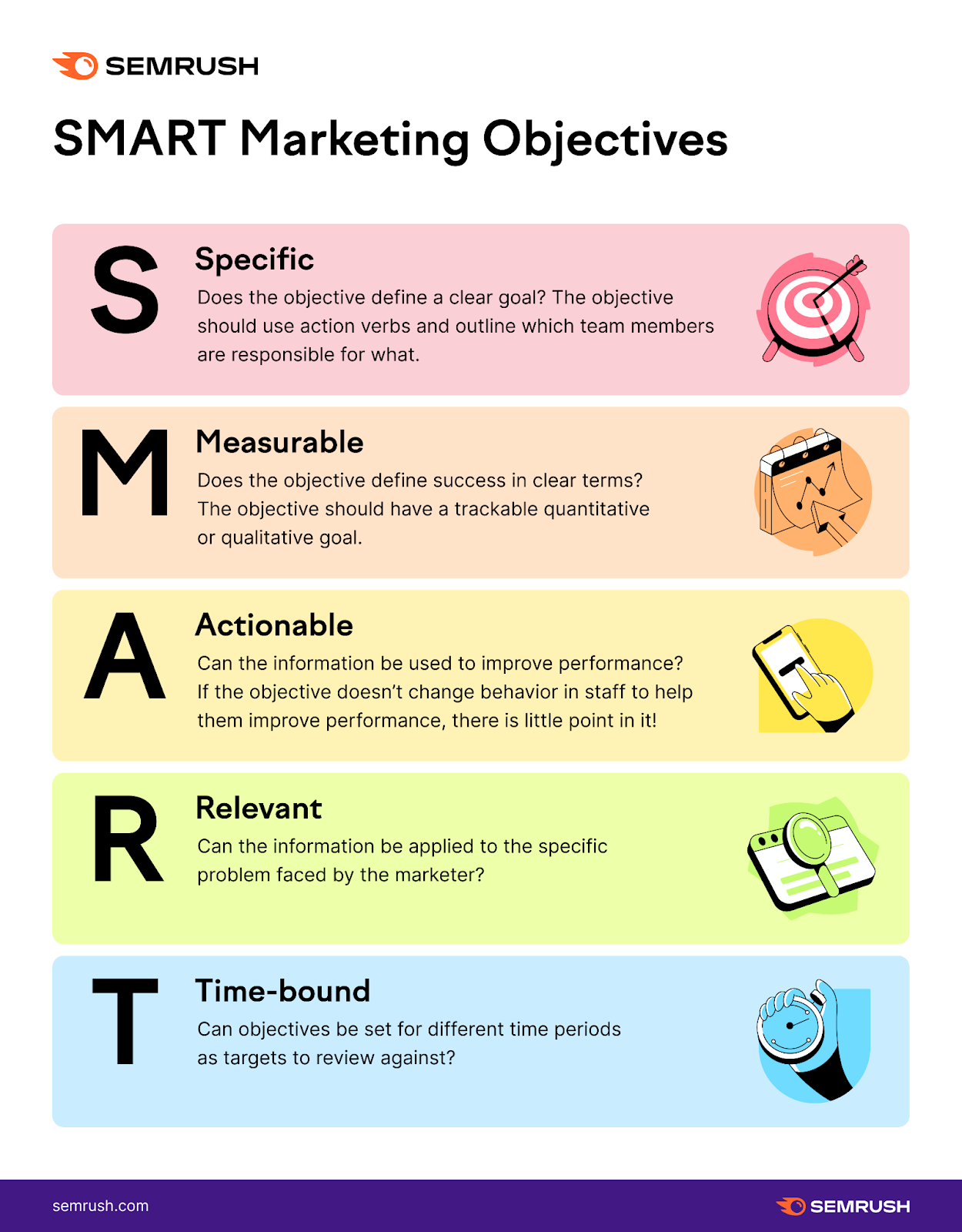 SEMRUSH

SMART Marketing Objectives

S Specific
Does the objective define a clear goal? The objective should use action verbs and outline which team members are responsible for what.

M Measurable
Does the objective define success in clear terms? The objective should have a trackable quantitative or qualitative goal.

A Actionable
Can the information be used to improve performance? If the objective doesn't change behavior in staff to help them improve performance, there is little point in it!

R Relevant
Can the information be applied to the specific problem faced by the marketer?

T Time-bound
Can objectives be set for different time periods as targets to review against?

semrush.com

SEMRUSH